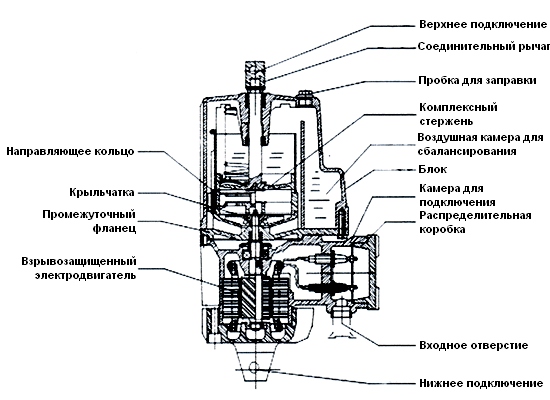 Верхнее подключение
Соединительный рычаг
Пробка для заправки
Комплексный стержень
Воздушная камера для сбалансирования
Блок
Камера для подключения
Распределительная коробка
Направляющее кольцо
Крыльчатка
Промежуточный фланец
Взрывозащищенный электродвигатель
Входное отверстие
Нижнее подключение